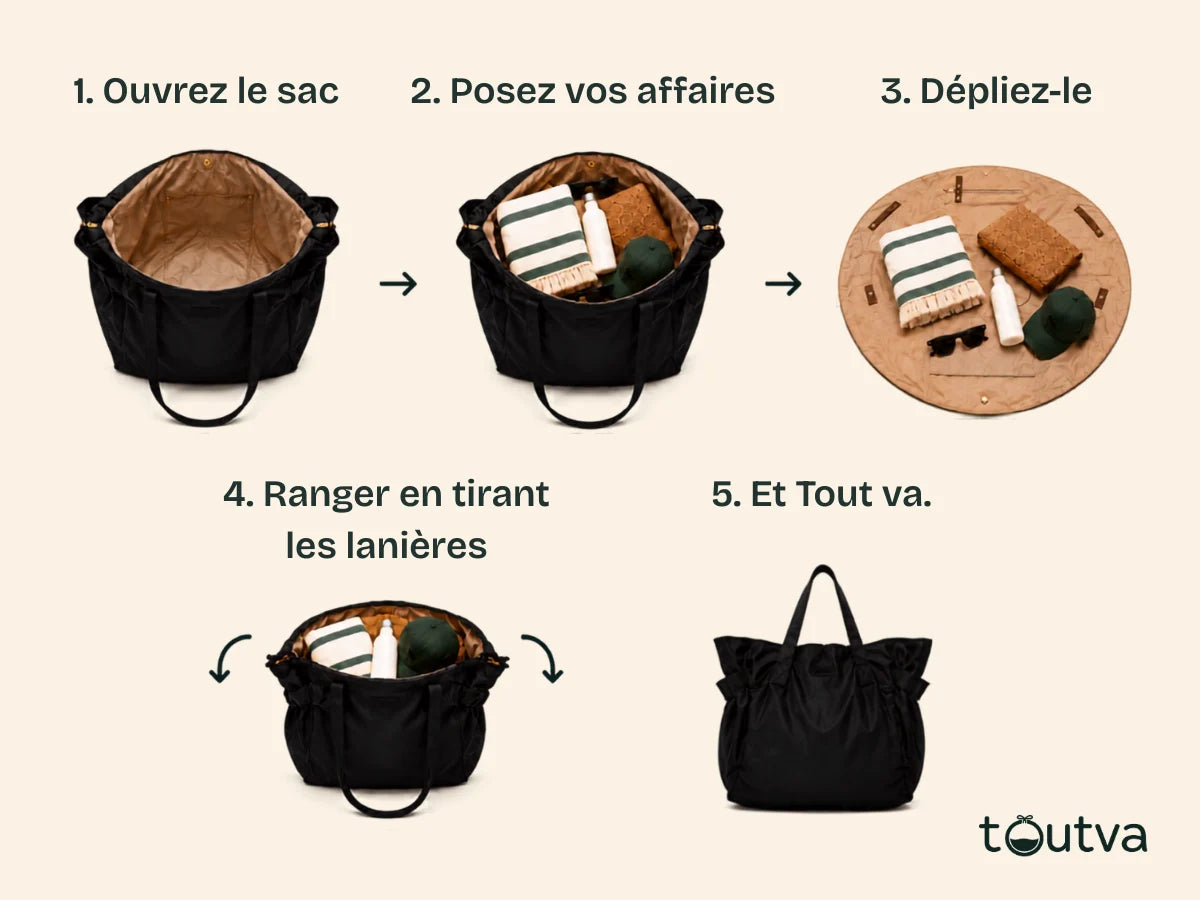 1. Ouvrez le sac

2. Posez vos affaires

3. Dépliez-le

4. Ranger en tirant les lanières

5. Et Tout va.

toutva